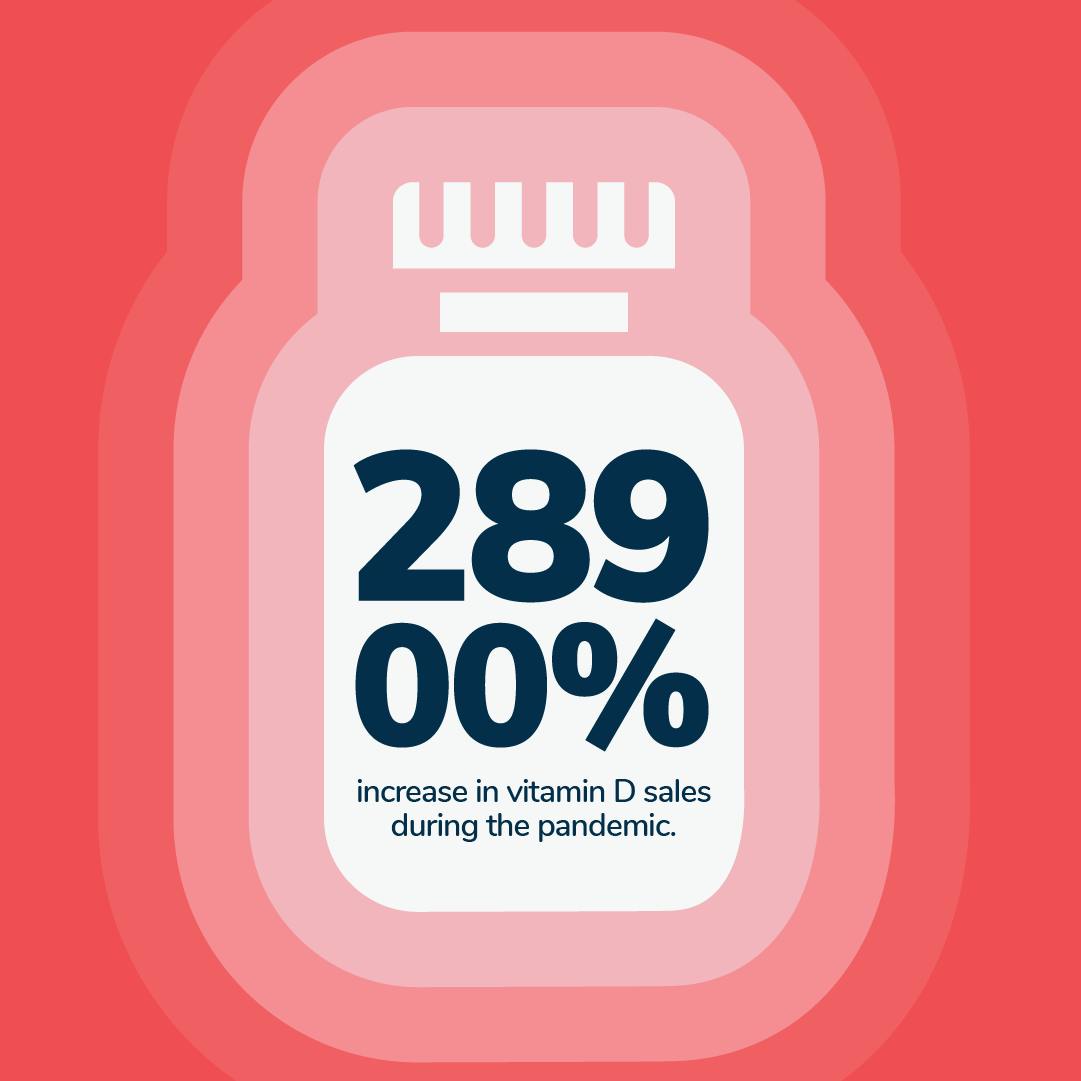 289
00%

increase in vitamin D sales during the pandemic.