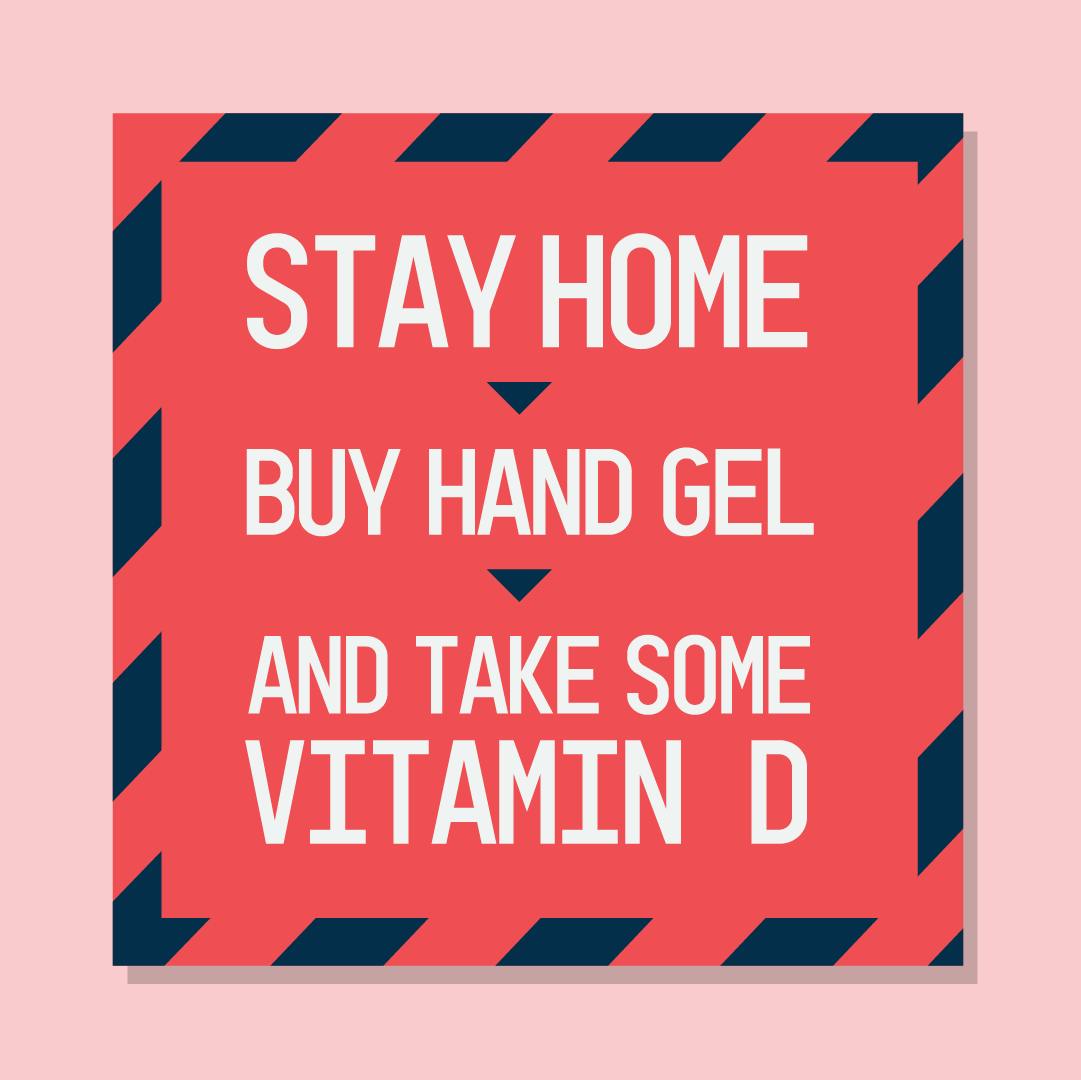 STAY HOME

BUY HAND GEL

AND TAKE SOME VITAMIN D