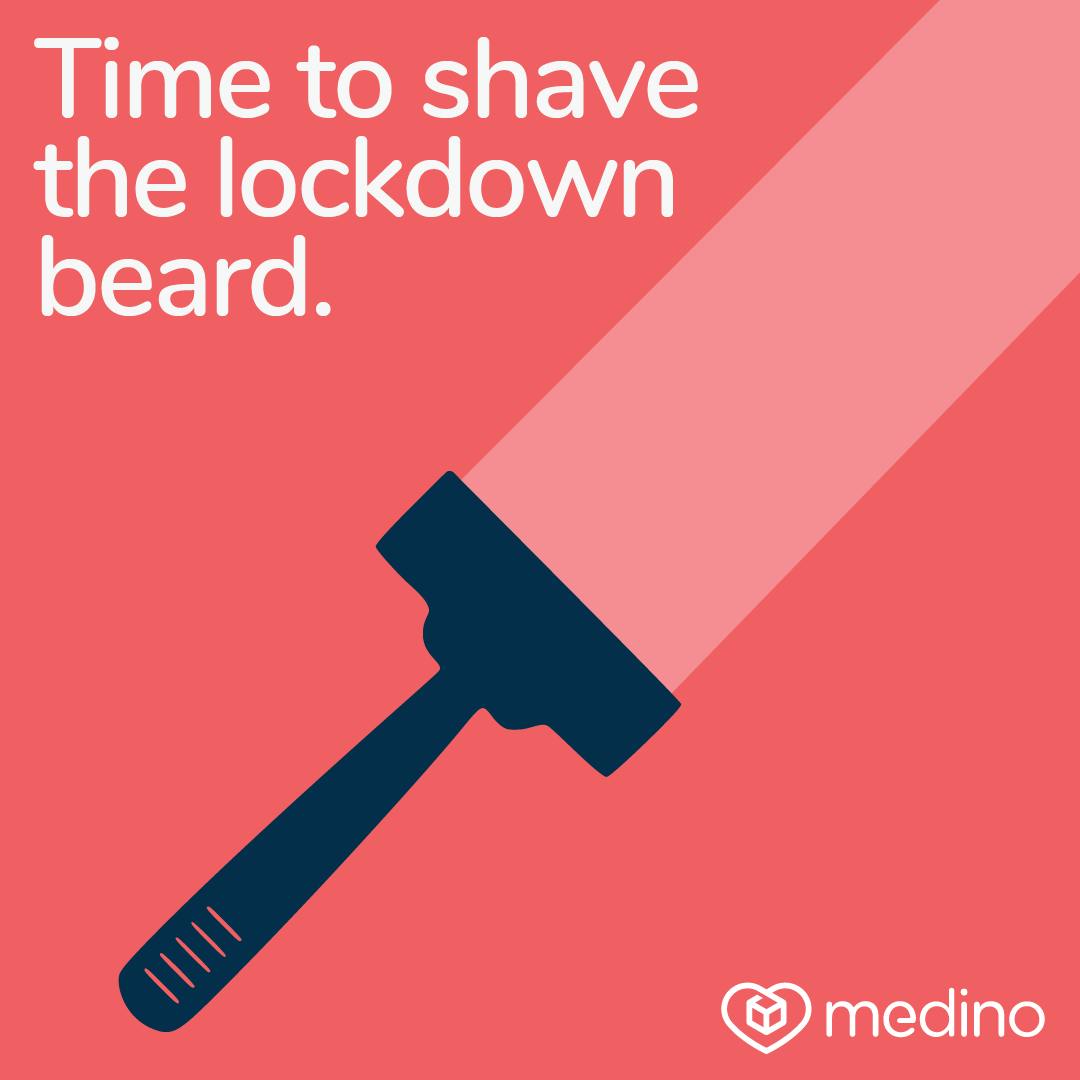 Time to shave the lockdown beard.

medino