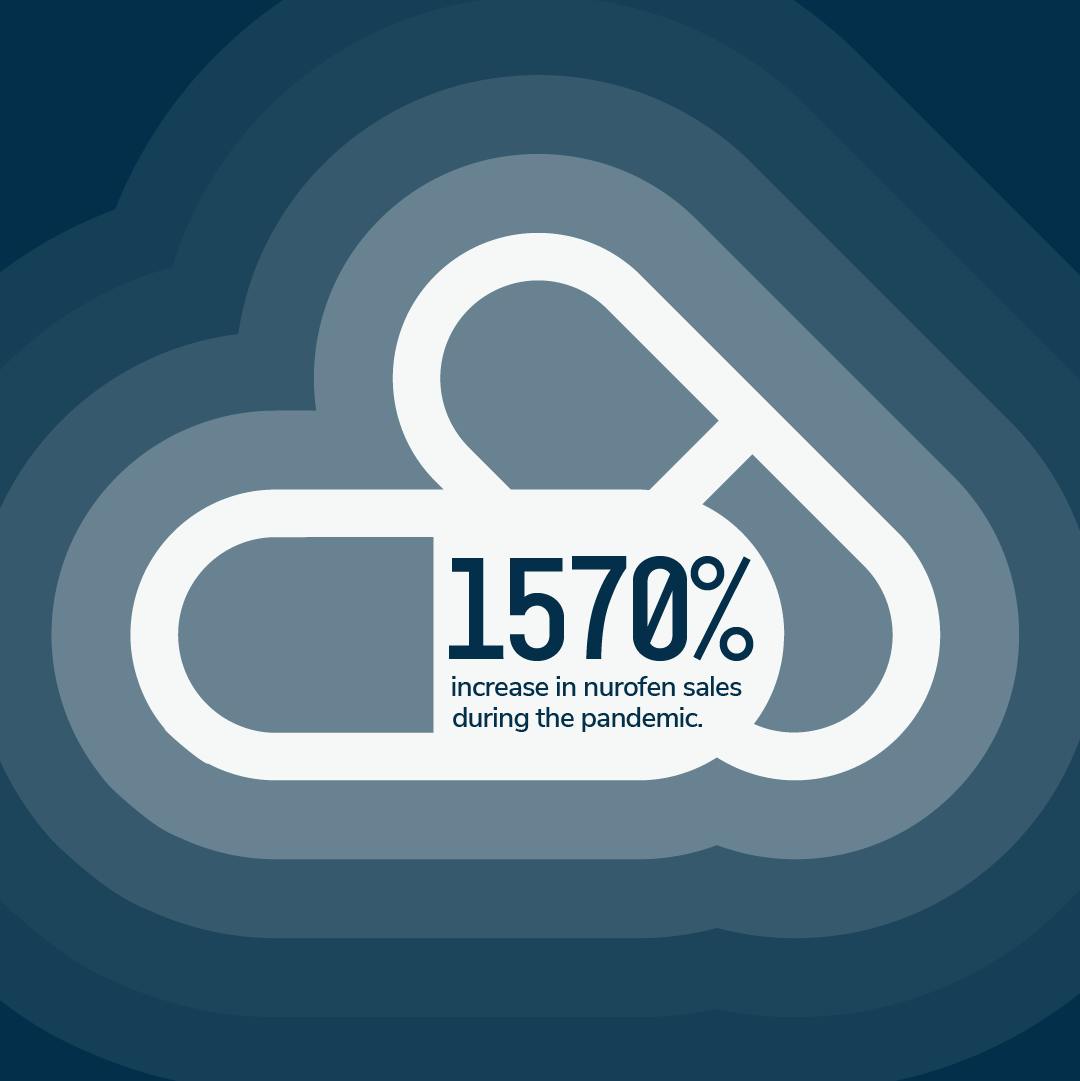 1570%
increase in nurofen sales during the pandemic.